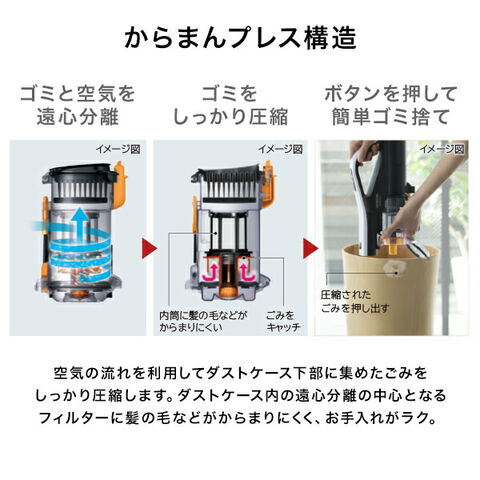 からまんプレス構造

ゴミと空気を遠心分離

ゴミをしっかり圧縮

ボタンを押して簡単ゴミ捨て

イメージ図

イメージ図

内筒に髪の毛などがからまりにくい

ごみをキャッチ

イメージ図

圧縮されたごみを押し出す

空気の流れを利用してダストケース下部に集めたごみをしっかり圧縮します。ダストケース内の遠心分離の中心となるフィルターに髪の毛などがからまりにくく、お手入れがラク。