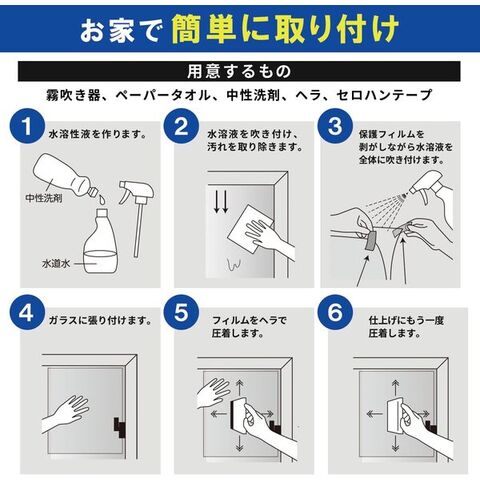 お家で 簡単に取り付け

用意するもの

霧吹き器、ペーパータオル、中性洗剤、ヘラ、セロハンテープ

1 水溶性液を作ります。

中性洗剤

水道水

2 水溶液を吹き付け、汚れを取り除きます。

3 保護フィルムを剥がしながら水溶液を全体に吹き付けます。

4 ガラスに張り付けます。

5 フィルムをヘラで圧着します。

6 仕上げにもう一度圧着します。