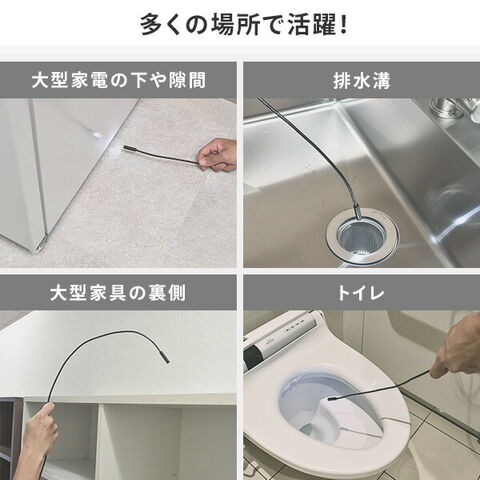 多くの場所で活躍！

大型家電の下や隙間

排水溝

大型家具の裏側

トイレ