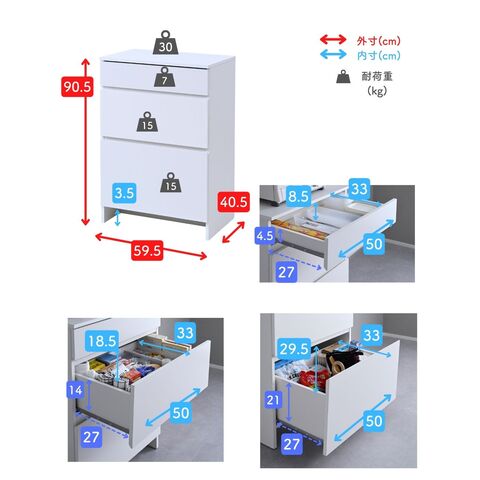 外寸(cm)
内寸(cm)
耐荷重
(kg)

30
7
15
15
90.5
3.5
40.5
59.5

8.5
33
4.5
50
27

18.5
33
14
50
27

29.5
33
21
50
27