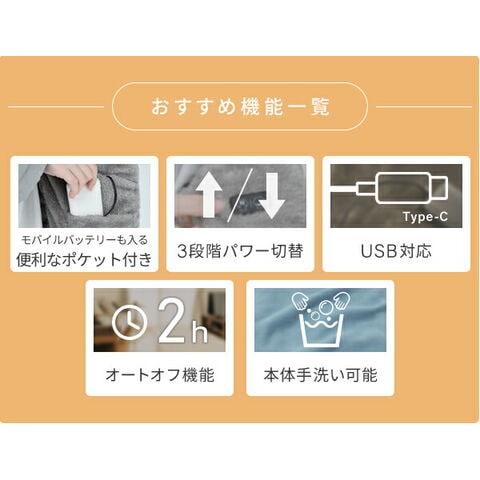 おすすめ機能一覧

モバイルバッテリーも入る
便利なポケット付き

3段階パワー切替

Type-C

USB対応

2h

オートオフ機能

本体手洗い可能