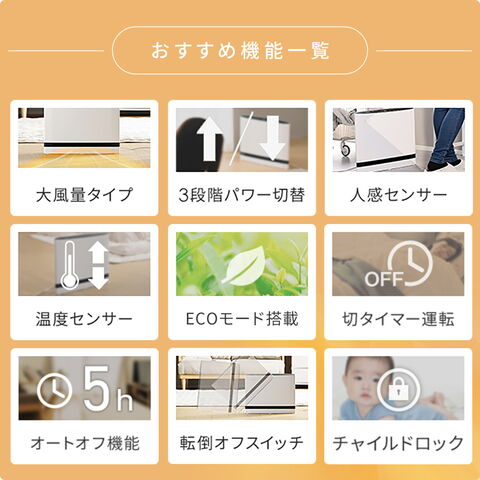 おすすめ機能一覧

大風量タイプ

3段階パワー切替

人感センサー

温度センサー

ECOモード搭載

OFF

切タイマー運転

5h

オートオフ機能

転倒オフスイッチ

チャイルドロック