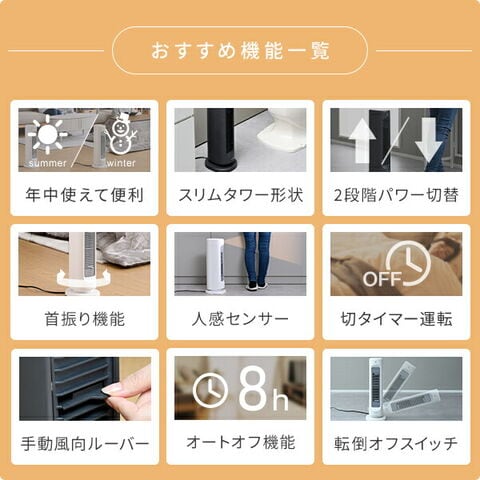 おすすめ機能一覧

summer winter

年中使えて便利

スリムタワー形状

2段階パワー切替

首振り機能

人感センサー

OFF

切タイマー運転

手動風向ルーバー

8h

オートオフ機能

転倒オフスイッチ