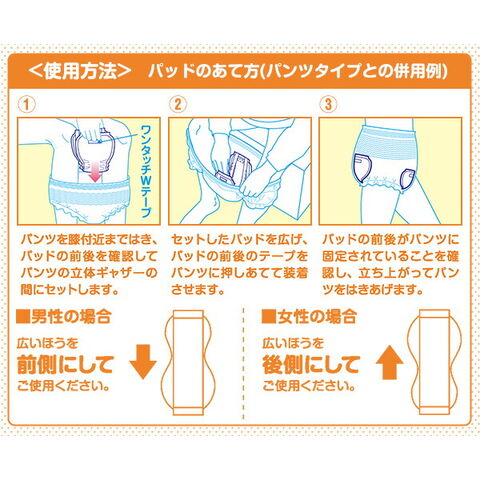 ＜使用方法＞　パッドのあて方(パンツタイプとの併用例)

①

ワンタッチWテープ

パンツを膝付近まではき、パッドの前後を確認してパンツの立体ギャザーの間にセットします。

②

セットしたパッドを広げ、パッドの前後のテープをパンツに押しあてて装着させます。

③

パッドの前後がパンツに固定されていることを確認し、立ち上がってパンツをはきあげます。

■男性の場合

広いほうを
前側にして
ご使用ください。

■女性の場合

広いほうを
後側にして
ご使用ください。