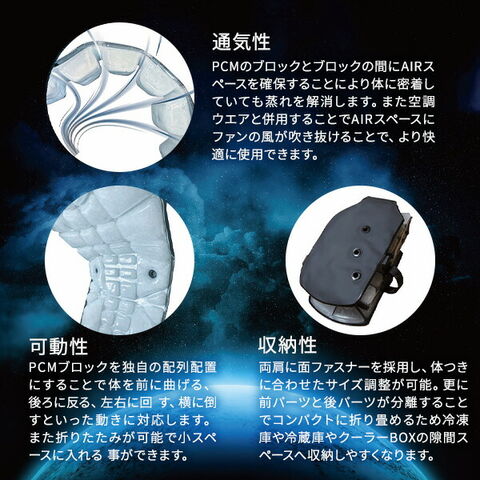 通気性
PCMのブロックとブロックの間にAIRスペースを確保することにより体に密着していても蒸れを解消します。また空調ウエアと併用することでAIRスペースにファンの風が吹き抜けることで、より快適に使用できます。

可動性
PCMブロックを独自の配列配置にすることで体を前に曲げる、後ろに反る、左右に回 す、横に倒すといった動きに対応します。また折りたたみが可能で小スペースに入れる 事ができます。

収納性
両肩に面ファスナーを採用し、体つきに合わせたサイズ調整が可能。更に前パーツと後パーツが分離することでコンパクトに折り畳めるため冷凍庫や冷蔵庫やクーラーBOXの隙間スペースへ収納しやすくなります。