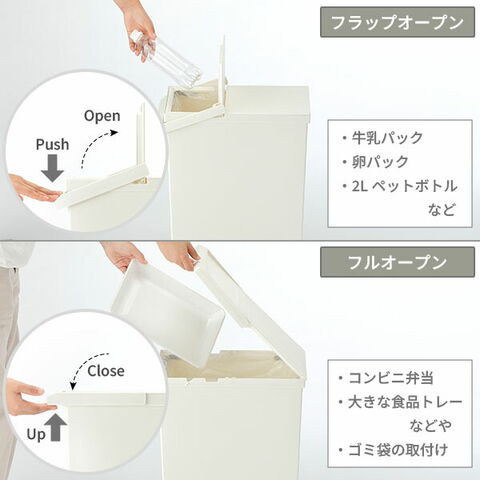 フラップオープン

Open

Push

・牛乳パック
・卵パック
・2L ペットボトル
など

フルオープン

Close

Up

・コンビニ弁当
・大きな食品トレー
などや
・ゴミ袋の取付け