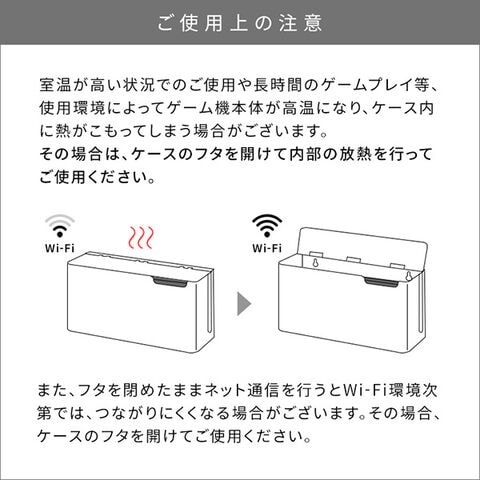 ご使用上の注意

室温が高い状況でのご使用や長時間のゲームプレイ等、使用環境によってゲーム機本体が高温になり、ケース内に熱がこもってしまう場合がございます。
その場合は、ケースのフタを開けて内部の放熱を行ってご使用ください。

Wi-Fi

Wi-Fi

また、フタを閉めたままネット通信を行うとWi-Fi環境次第では、つながりにくくなる場合がございます。その場合、ケースのフタを開けてご使用ください。