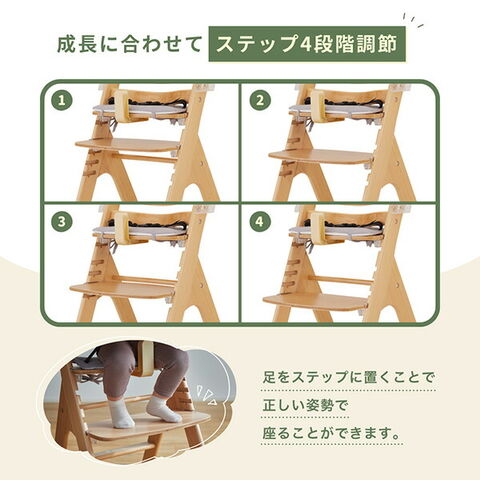 成長に合わせて ステップ4段階調節

1

2

3

4

足をステップに置くことで
正しい姿勢で
座ることができます。