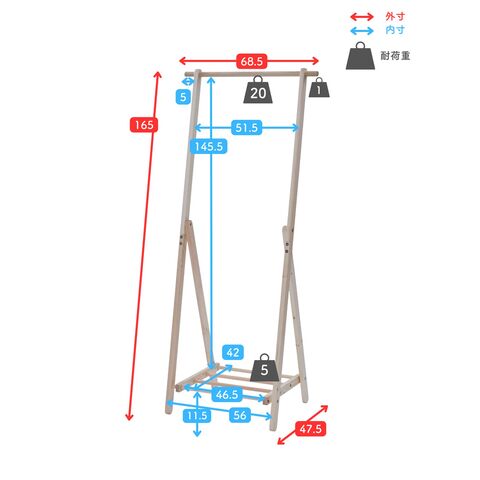 外寸
内寸
耐荷重

68.5
5
20
1
165
51.5
145.5
42
5
46.5
11.5
56
47.5