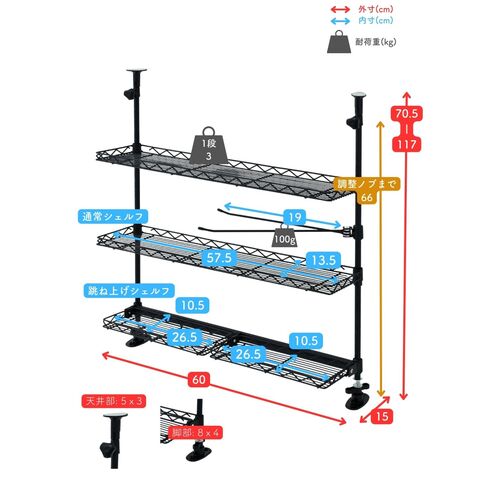 外寸(cm)
内寸(cm)
耐荷重(kg)

70.5
117

1段
3

調整ノブまで
66

通常シェルフ
19
100g
57.5
13.5

跳ね上げシェルフ
10.5
26.5
10.5
26.5

60
15

天井部: 5 x 3
脚部: 8 x 4