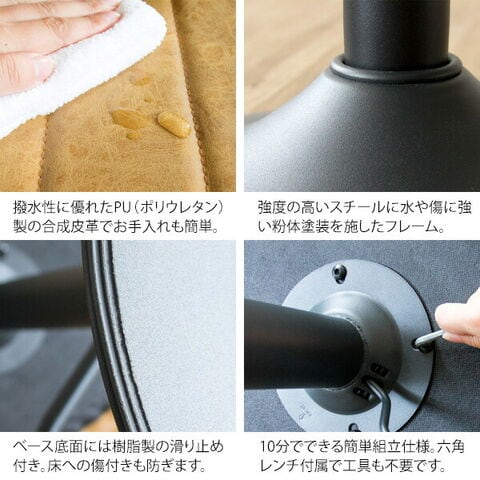 撥水性に優れたPU（ポリウレタン）製の合成皮革でお手入れも簡単。

強度の高いスチールに水や傷に強い粉体塗装を施したフレーム。

ベース底面には樹脂製の滑り止め付き。床への傷付きも防ぎます。

10分でできる簡単組立仕様。六角レンチ付属で工具も不要です。