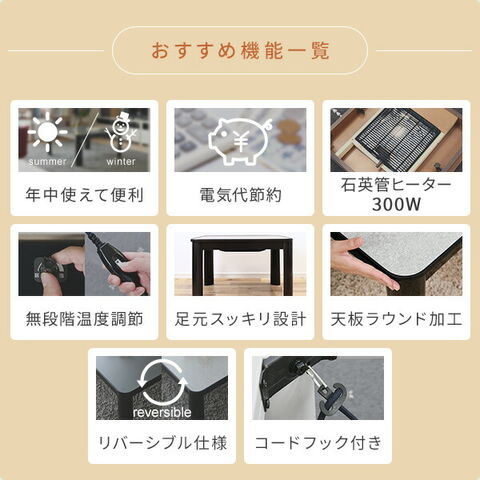 おすすめ機能一覧

summer winter

年中使えて便利

¥

電気代節約

石英管ヒーター 300W

無段階温度調節

足元スッキリ設計

天板ラウンド加工

reversible

リバーシブル仕様

コードフック付き