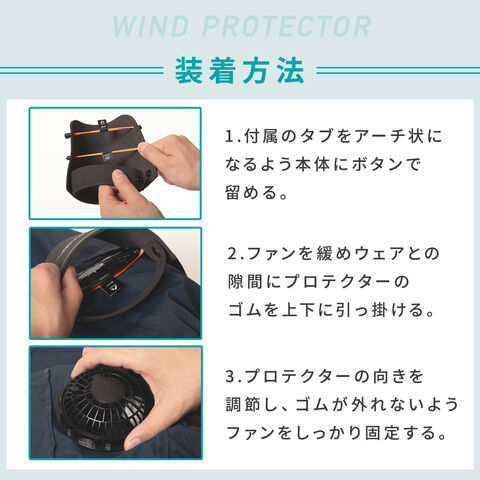 WIND PROTECTOR

装着方法

1.付属のタブをアーチ状になるよう本体にボタンで留める。

2.ファンを緩めウェアとの隙間にプロテクターのゴムを上下に引っ掛ける。

3.プロテクターの向きを調節し、ゴムが外れないようファンをしっかり固定する。