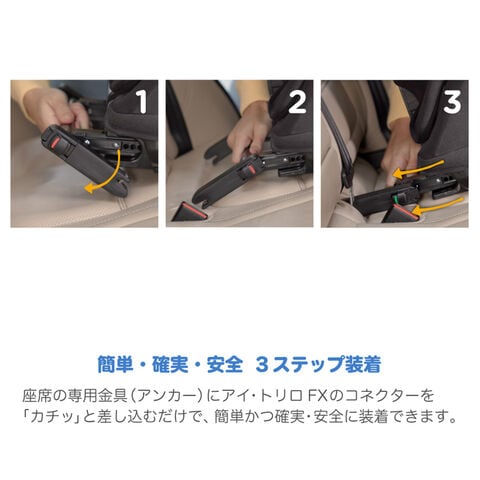 1

2

3

簡単・確実・安全　3ステップ装着

座席の専用金具（アンカー）にアイ・トリロ FXのコネクターを「カチッ」と差し込むだけで、簡単かつ確実・安全に装着できます。