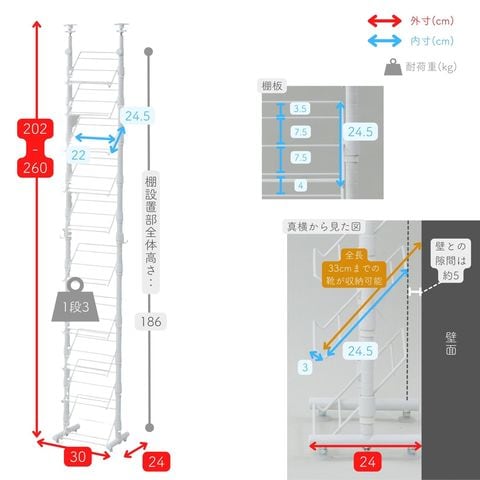 外寸(cm)
内寸(cm)
耐荷重(kg)

202
-
260

24.5
22

棚設置部全体高さ…
186

1段3

30
24

棚板
3.5
7.5
7.5
4
24.5

真横から見た図
全長
33cmまでの
靴が収納可能
壁との
隙間は
約5
24.5
3
壁面
24