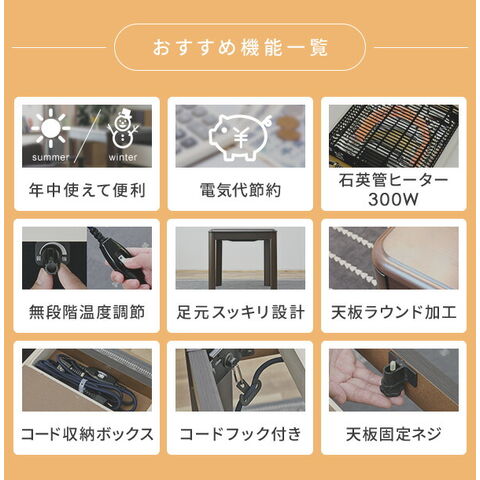 おすすめ機能一覧

summer winter

年中使えて便利

¥

電気代節約

石英管ヒーター 300W

無段階温度調節

足元スッキリ設計

天板ラウンド加工

コード収納ボックス

コードフック付き

天板固定ネジ