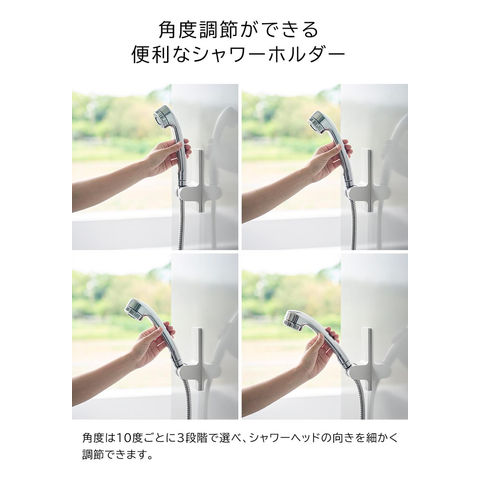 角度調節ができる
便利なシャワーホルダー

角度は10度ごとに3段階で選べ、シャワーヘッドの向きを細かく調節できます。