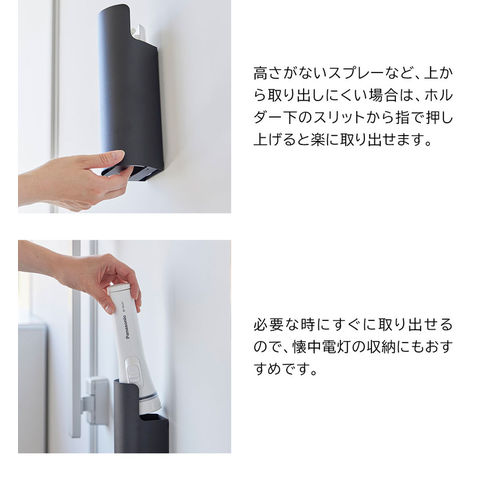 高さがないスプレーなど、上から取り出しにくい場合は、ホルダー下のスリットから指で押し上げると楽に取り出せます。

Panasonic

必要な時にすぐに取り出せるので、懐中電灯の収納にもおすすめです。