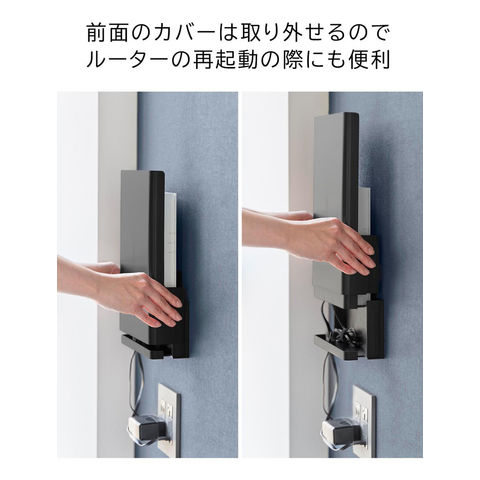 前面のカバーは取り外せるので
ルーターの再起動の際にも便利