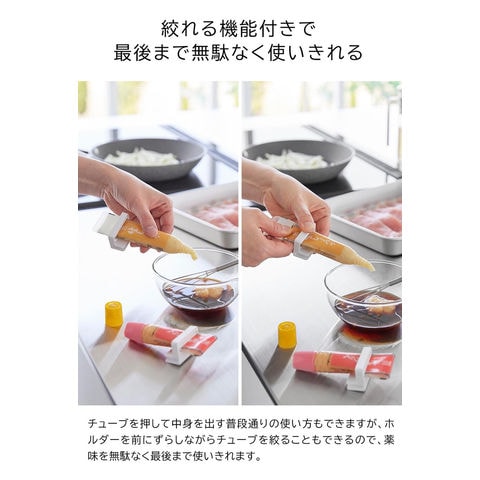 絞れる機能付きで
最後まで無駄なく使いきれる

チューブを押して中身を出す普段通りの使い方もできますが、ホルダーを前にずらしながらチューブを絞ることもできるので、薬味を無駄なく最後まで使いきれます。