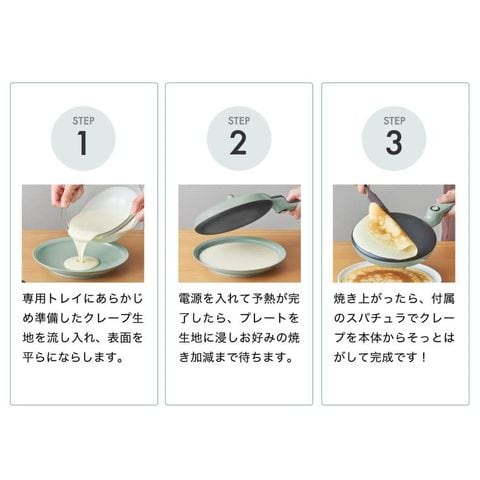 STEP
1

専用トレイにあらかじめ準備したクレープ生地を流し入れ、表面を平らにならします。

STEP
2

電源を入れて予熱が完了したら、プレートを生地に浸しお好みの焼き加減まで待ちます。

STEP
3

焼き上がったら、付属のスパチュラでクレープを本体からそっとはがして完成です！