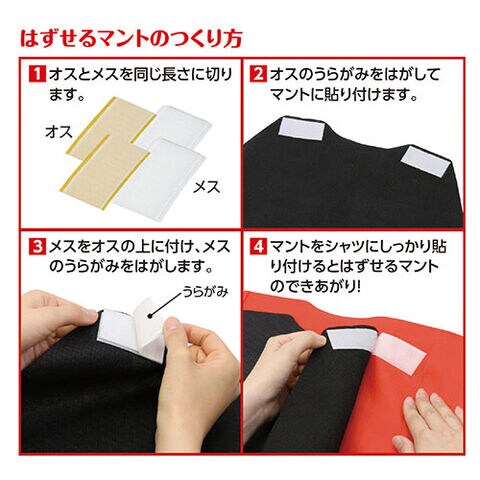 はずせるマントのつくり方

1 オスとメスを同じ長さに切ります。

オス

メス

2 オスのうらがみをはがしてマントに貼り付けます。

3 メスをオスの上に付け、メスのうらがみをはがします。

うらがみ

4 マントをシャツにしっかり貼り付けるとはずせるマントのできあがり!