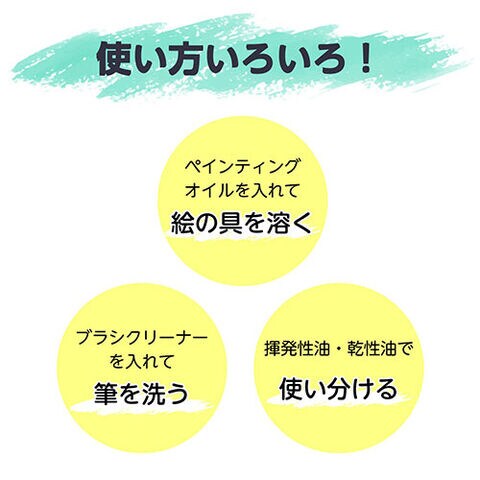 使い方いろいろ！

ペインティング
オイルを入れて
絵の具を溶く

ブラシクリーナー
を入れて
筆を洗う

揮発性油・乾性油で
使い分ける