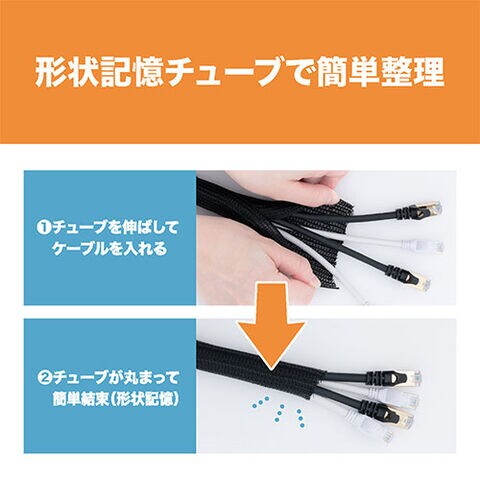 形状記憶チューブで簡単整理

❶チューブを伸ばしてケーブルを入れる

❷チューブが丸まって簡単結束(形状記憶)