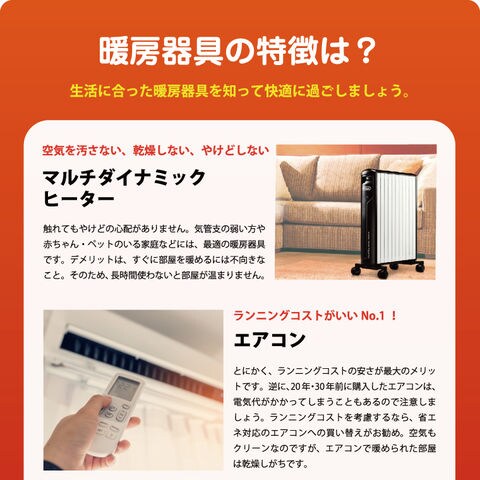 暖房器具の特徴は？

生活に合った暖房器具を知って快適に過ごしましょう。

空気を汚さない、乾燥しない、やけどしない

マルチダイナミックヒーター

触れてもやけどの心配がありません。気管支の弱い方や赤ちゃん・ペットのいる家庭などには、最適の暖房器具です。デメリットは、すぐに部屋を暖めるには不向きなこと。そのため、長時間使わないと部屋が温まりません。

ランニングコストがいい No.1 ！

エアコン

とにかく、ランニングコストの安さが最大のメリットです。逆に、20年・30年前に購入したエアコンは、電気代がかかってしまうこともあるので注意しましょう。ランニングコストを考慮するなら、省エネ対応のエアコンへの買い替えがお勧め。空気もクリーンなのですが、エアコンで暖められた部屋は乾燥しがちです。