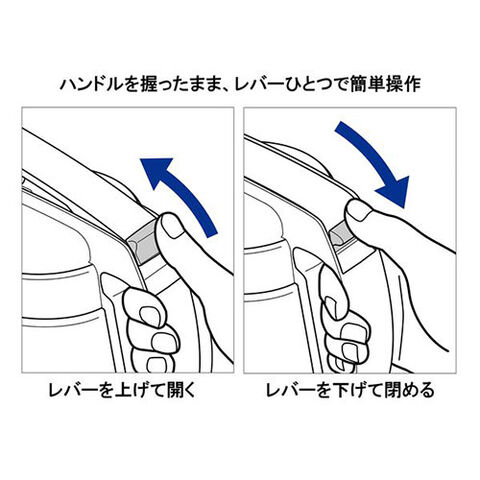 ハンドルを握ったまま、レバーひとつで簡単操作

レバーを上げて開く

レバーを下げて閉める