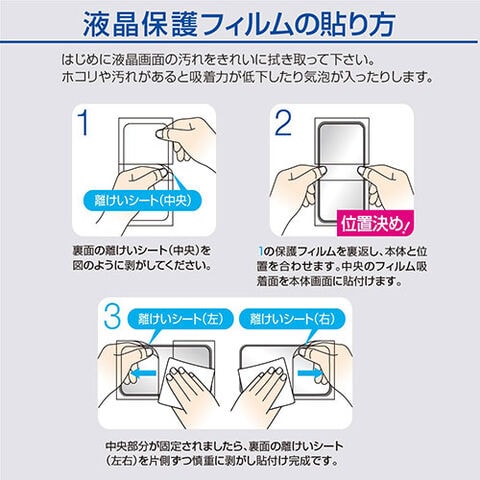 液晶保護フィルムの貼り方

はじめに液晶画面の汚れをきれいに拭き取って下さい。
ホコリや汚れがあると吸着力が低下したり気泡が入ったりします。

1

離けいシート(中央)

裏面の離けいシート(中央)を図のように剥がしてください。

2

位置決め!

1の保護フィルムを裏返し、本体と位置を合わせます。中央のフィルム吸着面を本体画面に貼付けます。

3

離けいシート(左)

離けいシート(右)

中央部分が固定されましたら、裏面の離けいシート(左右)を片側ずつ慎重に剥がし貼付け完成です。