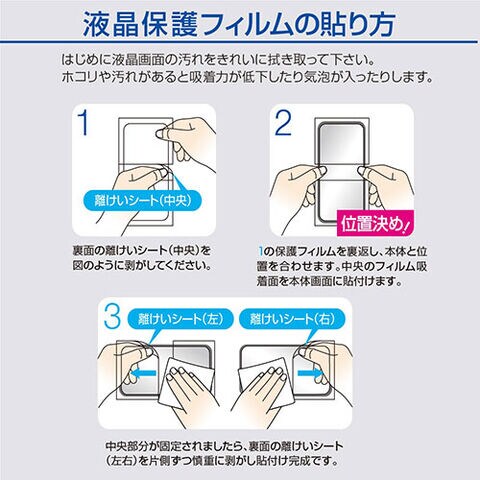 液晶保護フィルムの貼り方

はじめに液晶画面の汚れをきれいに拭き取って下さい。
ホコリや汚れがあると吸着力が低下したり気泡が入ったりします。

1

離けいシート(中央)

裏面の離けいシート(中央)を図のように剥がしてください。

2

位置決め!

1の保護フィルムを裏返し、本体と位置を合わせます。中央のフィルム吸着面を本体画面に貼付けます。

3

離けいシート(左)

離けいシート(右)

中央部分が固定されましたら、裏面の離けいシート(左右)を片側ずつ慎重に剥がし貼付け完成です。