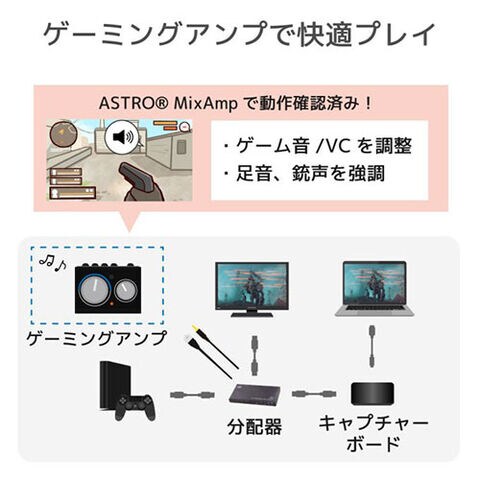 ゲーミングアンプで快適プレイ

ASTRO® MixAmp で動作確認済み！

・ゲーム音 /VC を調整
・足音、銃声を強調

ゲーミングアンプ

分配器

キャプチャーボード