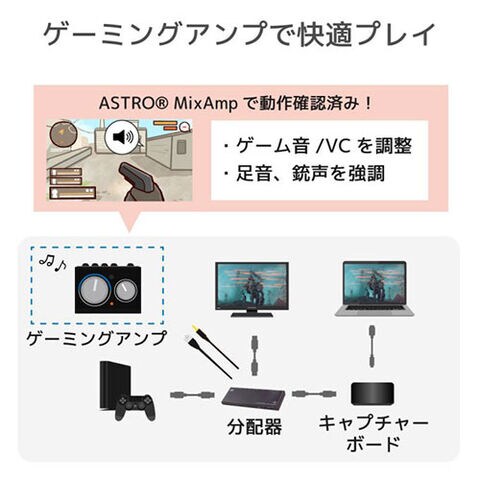 ゲーミングアンプで快適プレイ

ASTRO® MixAmp で動作確認済み！

・ゲーム音 /VC を調整
・足音、銃声を強調

ゲーミングアンプ

分配器

キャプチャーボード