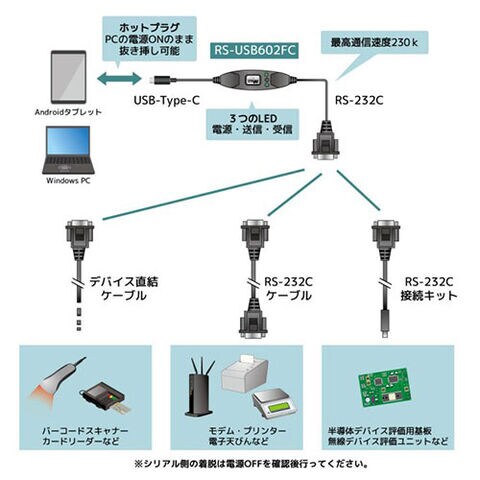 ホットプラグ
PCの電源ONのまま
抜き挿し可能

RS-USB602FC

最高通信速度230ｋ

Androidタブレット

USB-Type-C

RS-232C

3つのLED
電源・送信・受信

Windows PC

デバイス直結
ケーブル

RS-232C
ケーブル

RS-232C
接続キット

バーコードスキャナー
カードリーダーなど

モデム・プリンター
電子天びんなど

半導体デバイス評価用基板
無線デバイス評価ユニットなど

※シリアル側の着脱は電源OFFを確認後行ってください。