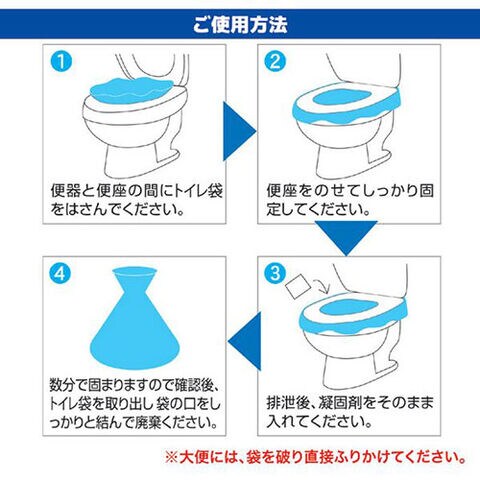 ご使用方法

1
便器と便座の間にトイレ袋をはさんでください。

2
便座をのせてしっかり固定してください。

3
排泄後、凝固剤をそのまま入れてください。

4
数分で固まりますので確認後、トイレ袋を取り出し 袋の口をしっかりと結んで廃棄ください。

※大便には、袋を破り直接ふりかけてください。