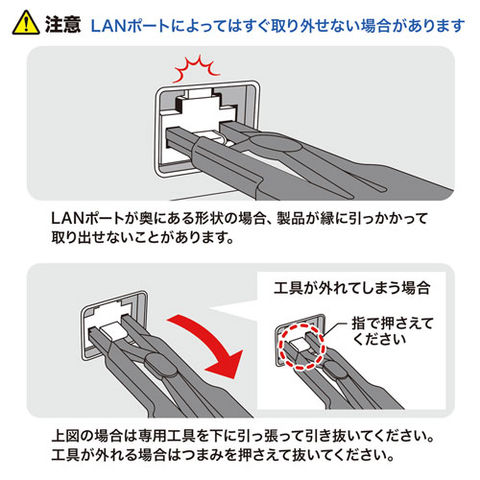 注意 LANポートによってはすぐ取り外せない場合があります

LANポートが奥にある形状の場合、製品が縁に引っかかって取り出せないことがあります。

工具が外れてしまう場合

指で押さえてください

上図の場合は専用工具を下に引っ張って引き抜いてください。
工具が外れる場合はつまみを押さえて抜いてください。