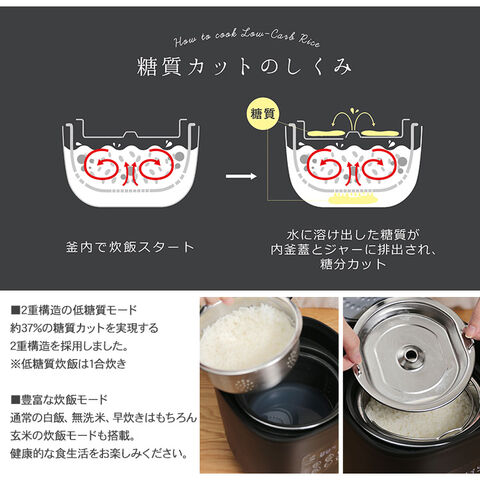 How to cook Low-Carb Rice

糖質カットのしくみ

糖質

釜内で炊飯スタート

水に溶け出した糖質が
内釜蓋とジャーに排出され、
糖分カット

■2重構造の低糖質モード
約37%の糖質カットを実現する
2重構造を採用しました。
※低糖質炊飯は1合炊き

■豊富な炊飯モード
通常の白飯、無洗米、早炊きはもちろん
玄米の炊飯モードも搭載。
健康的な食生活をお楽しみください。