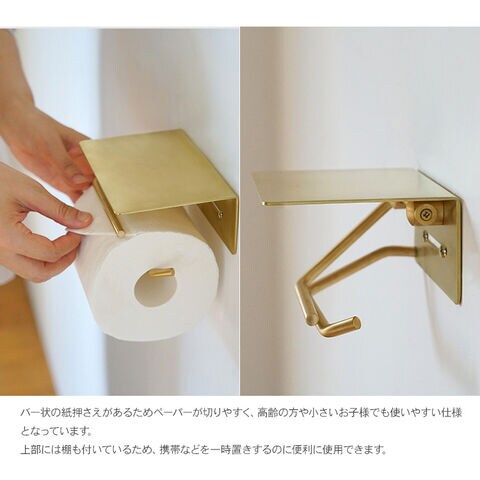 バー状の紙押さえがあるためペーパーが切りやすく、高齢の方や小さいお子様でも使いやすい仕様となっています。
上部には棚も付いているため、携帯などを一時置きするのに便利に使用できます。