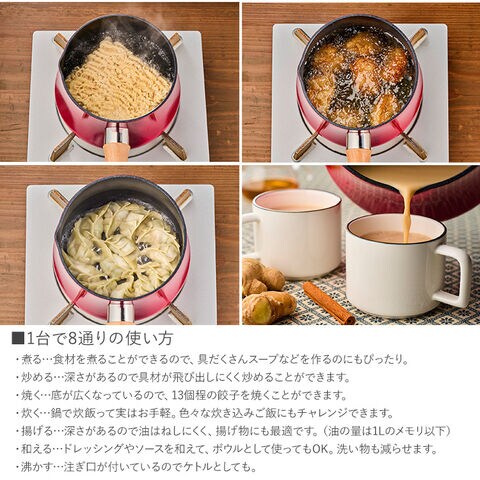 ■1台で8通りの使い方

・煮る…食材を煮ることができるので、具だくさんスープなどを作るのにもぴったり。
・炒める…深さがあるので具材が飛び出しにくく炒めることができます。
・焼く…底が広くなっているので、13個程の餃子を焼くことができます。
・炊く…鍋で炊飯って実はお手軽。色々な炊き込みご飯にもチャレンジできます。
・揚げる…深さがあるので油はねしにくく、揚げ物にも最適です。（油の量は1Lのメモリ以下）
・和える…ドレッシングやソースを和えて、ボウルとして使ってもOK。洗い物も減らせます。
・沸かす…注ぎ口が付いているのでケトルとしても。