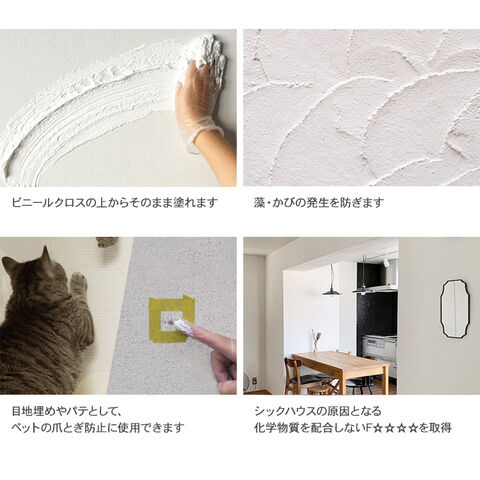 ビニールクロスの上からそのまま塗れます

藻・かびの発生を防ぎます

目地埋めやパテとして、
ペットの爪とぎ防止に使用できます

シックハウスの原因となる
化学物質を配合しないF☆☆☆☆を取得