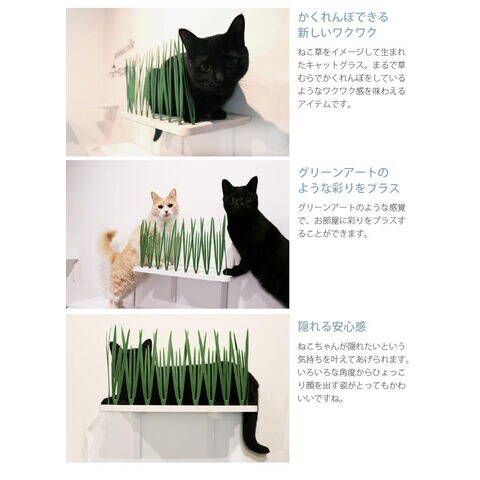 かくれんぼできる
新しいワクワク

ねこ草をイメージして生まれたキャットグラス。まるで草むらでかくれんぼをしているようなワクワク感を味わえるアイテムです。

グリーンアートの
ような彩りをプラス

グリーンアートのような感覚で、お部屋に彩りをプラスすることができます。

隠れる安心感

ねこちゃんが隠れたいという気持ちを叶えてあげられます。いろいろな角度からひょっこり顔を出す姿がとってもかわいいですね。