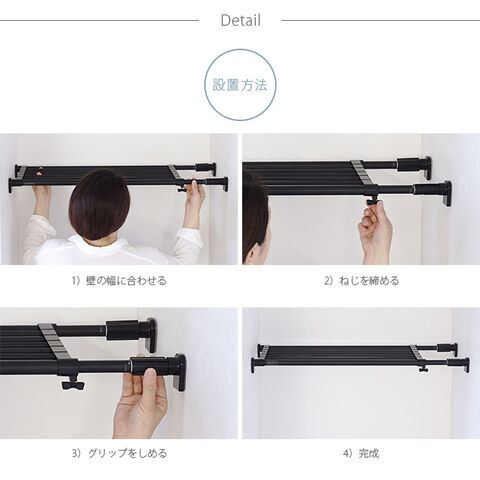 Detail

設置方法

1）壁の幅に合わせる

2）ねじを締める

3）グリップをしめる

4）完成