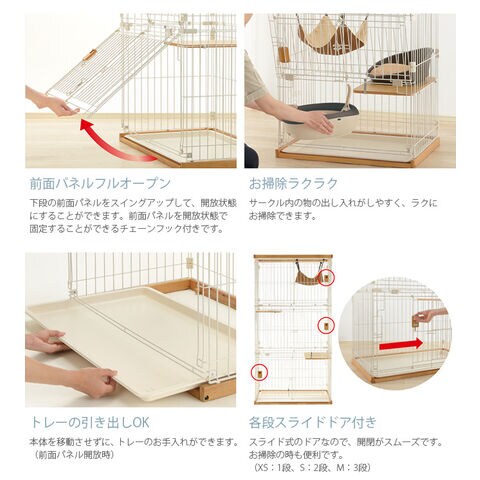 前面パネルフルオープン

下段の前面パネルをスイングアップして、開放状態にすることができます。前面パネルを開放状態で固定することができるチェーンフック付きです。

お掃除ラクラク

サークル内の物の出し入れがしやすく、ラクにお掃除できます。

トレーの引き出しOK

本体を移動させずに、トレーのお手入れができます。
（前面パネル開放時）

各段スライドドア付き

スライド式のドアなので、開閉がスムーズです。
お掃除の時も便利です。
（XS：1段、S：2段、M：3段）