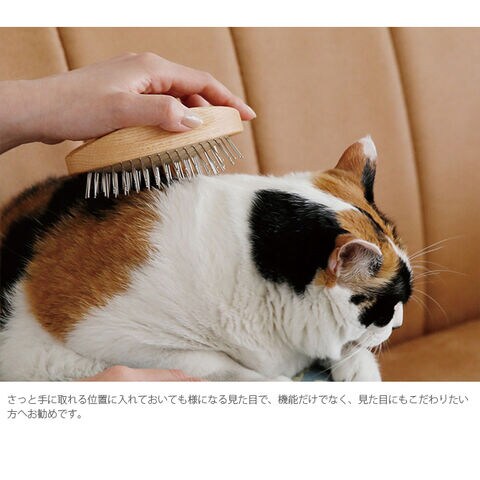 さっと手に取れる位置に入れておいても様になる見た目で、機能だけでなく、見た目にもこだわりたい方へお勧めです。