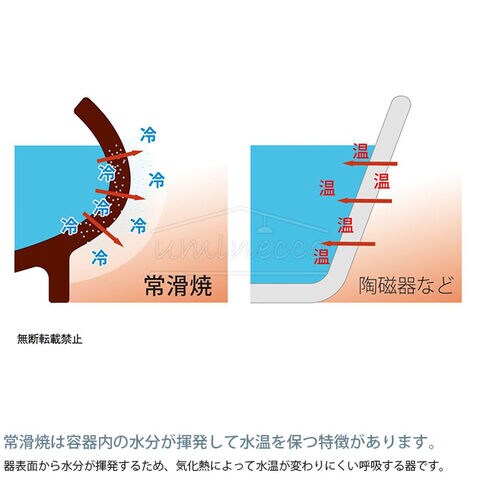 冷

冷

冷

冷

冷

冷

冷

常滑焼

温

温

温

温

温

陶磁器など

uminecco

無断転載禁止

常滑焼は容器内の水分が揮発して水温を保つ特徴があります。

器表面から水分が揮発するため、気化熱によって水温が変わりにくい呼吸する器です。