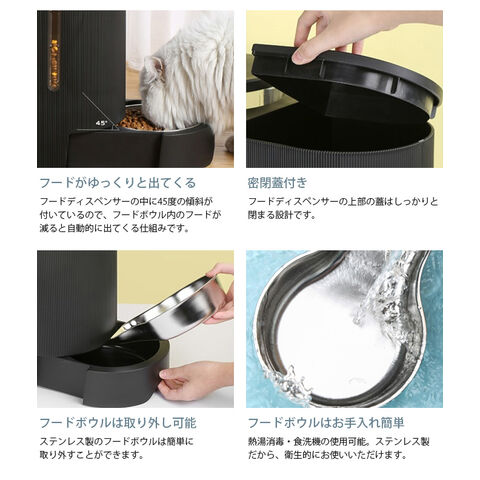 45°

フードがゆっくりと出てくる

フードディスペンサーの中に45度の傾斜が付いているので、フードボウル内のフードが減ると自動的に出てくる仕組みです。

密閉蓋付き

フードディスペンサーの上部の蓋はしっかりと閉まる設計です。

フードボウルは取り外し可能

ステンレス製のフードボウルは簡単に取り外すことができます。

フードボウルはお手入れ簡単

熱湯消毒・食洗機の使用可能。ステンレス製だから、衛生的にお使いいただけます。