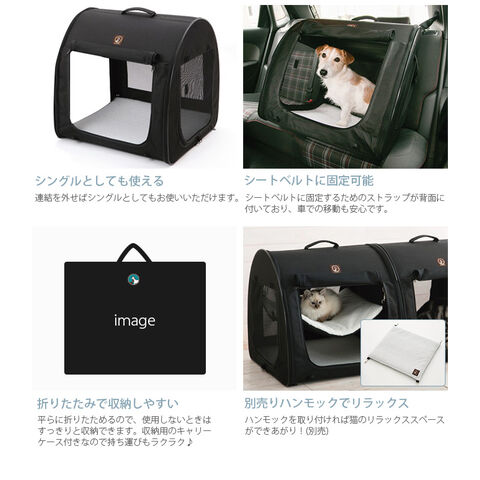 シングルとしても使える
連結を外せばシングルとしてもお使いいただけます。

シートベルトに固定可能
シートベルトに固定するためのストラップが背面に付いており、車での移動も安心です。

image

折りたたみで収納しやすい
平らに折りたためるので、使用しないときはすっきりと収納できます。収納用のキャリーケース付きなので持ち運びもラクラク♪

別売りハンモックでリラックス
ハンモックを取り付ければ猫のリラックススペースができあがり！(別売)