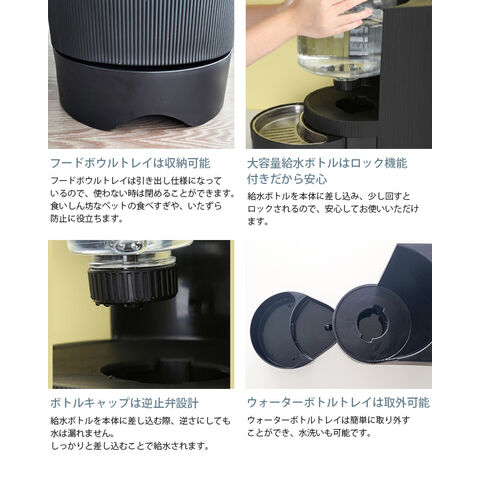 フードボウルトレイは収納可能

フードボウルトレイは引き出し仕様になっているので、使わない時は閉めることができます。食いしん坊なペットの食べすぎや、いたずら防止に役立ちます。

大容量給水ボトルはロック機能付きだから安心

給水ボトルを本体に差し込み、少し回すとロックされるので、安心してお使いいただけます。

ボトルキャップは逆止弁設計

給水ボトルを本体に差し込む際、逆さにしても水は漏れません。
しっかりと差し込むことで給水されます。

ウォーターボトルトレイは取外可能

ウォーターボトルトレイは簡単に取り外すことができ、水洗いも可能です。