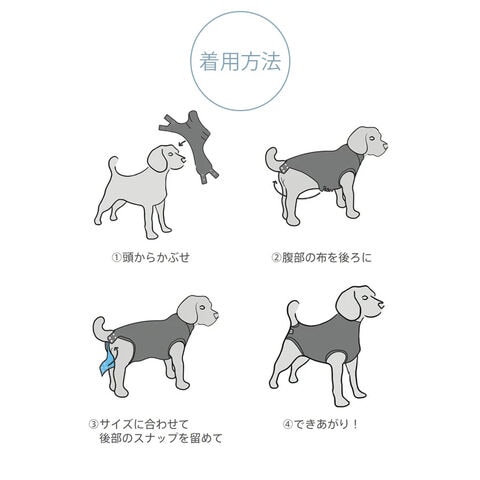 着用方法

①頭からかぶせ

②腹部の布を後ろに

③サイズに合わせて
後部のスナップを留めて

④できあがり！